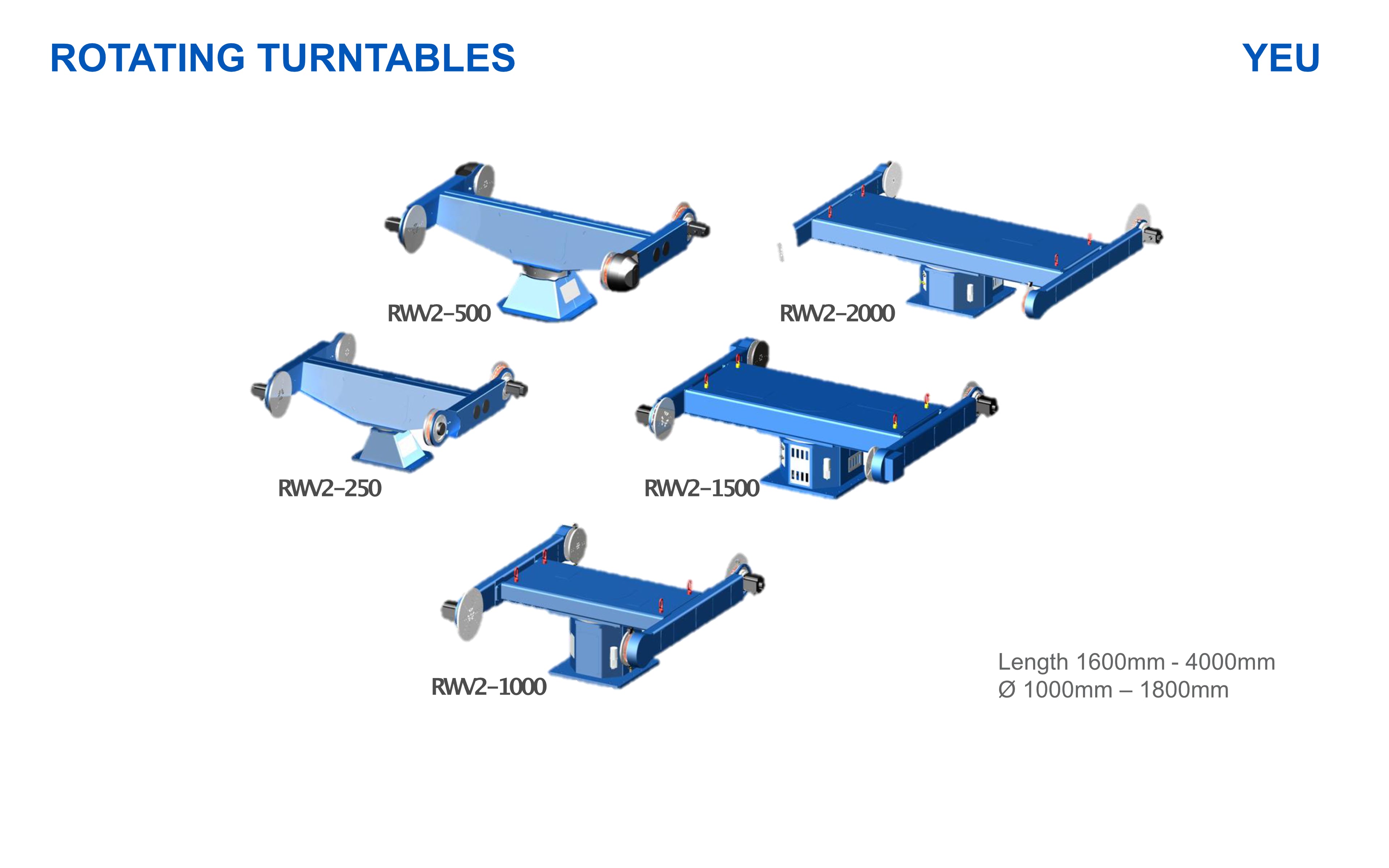 ROTATING TURNTABLES

YEU

RWV2-500

RWV2-2000

RWV2-250

RWV2-1500

RWV2-1000

Length 1600mm - 4000mm
Ø 1000mm – 1800mm