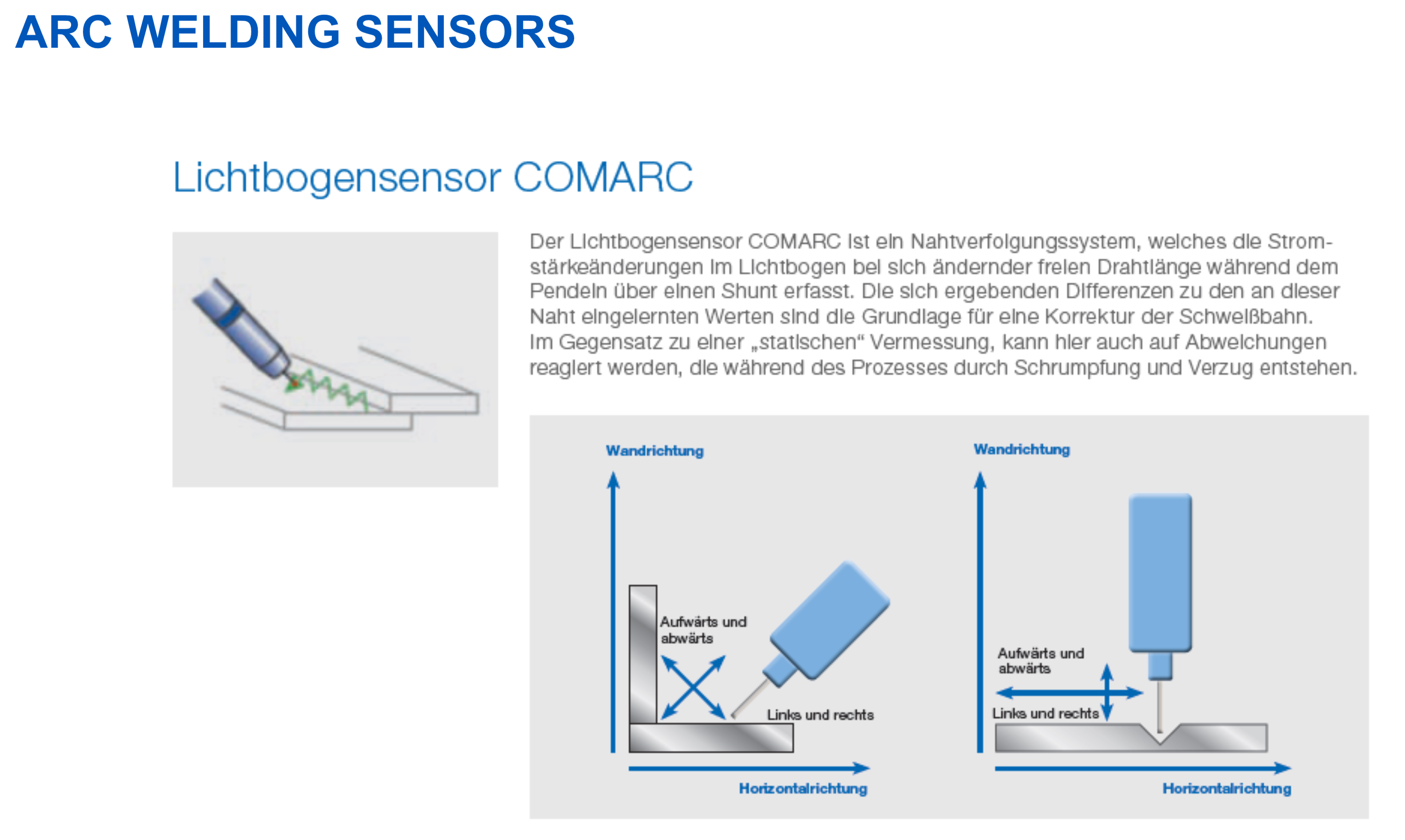 ARC WELDING SENSORS

Lichtbogensensor COMARC

Der Lichtbogensensor COMARC ist ein Nahtverfolgungssystem, welches die Stromstärkeänderungen im Lichtbogen bei sich ändernder freien Drahtlänge während dem Pendeln über einen Shunt erfasst. Die sich ergebenden Differenzen zu den an dieser Naht eingelernten Werten sind die Grundlage für eine Korrektur der Schweißbahn. Im Gegensatz zu einer „statischen“ Vermessung, kann hier auch auf Abweichungen reagiert werden, die während des Prozesses durch Schrumpfung und Verzug entstehen.

Wandrichtung

Aufwärts und abwärts

Links und rechts

Horizontalrichtung

Wandrichtung

Aufwärts und abwärts

Links und rechts

Horizontalrichtung